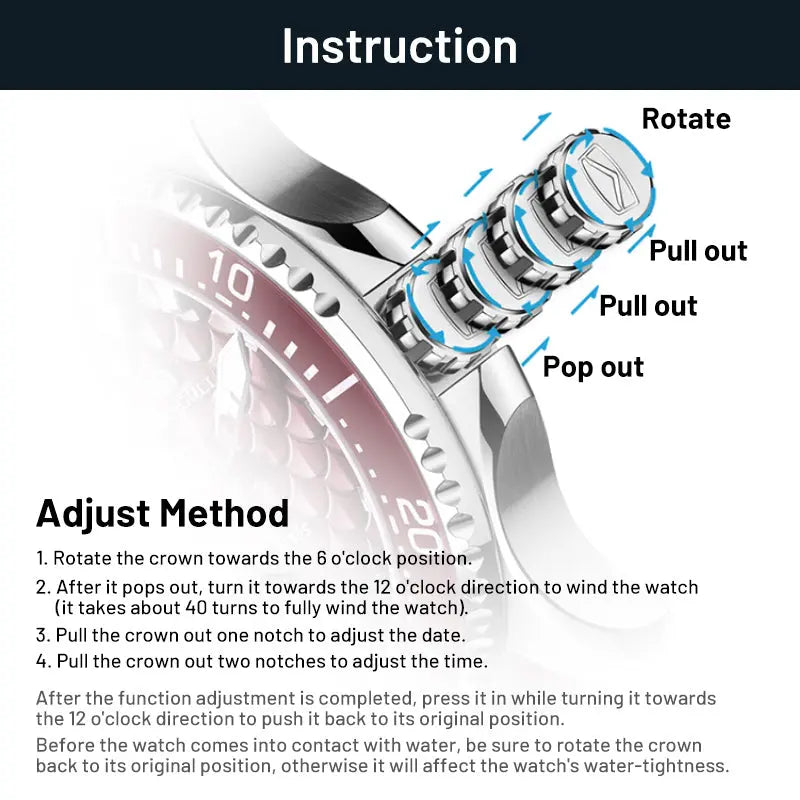 Instruction

Rotate

Pull out

Pull out

Pop out

10

20

Adjust Method

1. Rotate the crown towards the 6 o'clock position.

2. After it pops out, turn it towards the 12 o'clock direction to wind the watch (it takes about 40 turns to fully wind the watch).

3. Pull the crown out one notch to adjust the date.

4. Pull the crown out two notches to adjust the time.

After the function adjustment is completed, press it in while turning it towards the 12 o'clock direction to push it back to its original position.

Before the watch comes into contact with water, be sure to rotate the crown back to its original position, otherwise it will affect the watch's water-tightness.