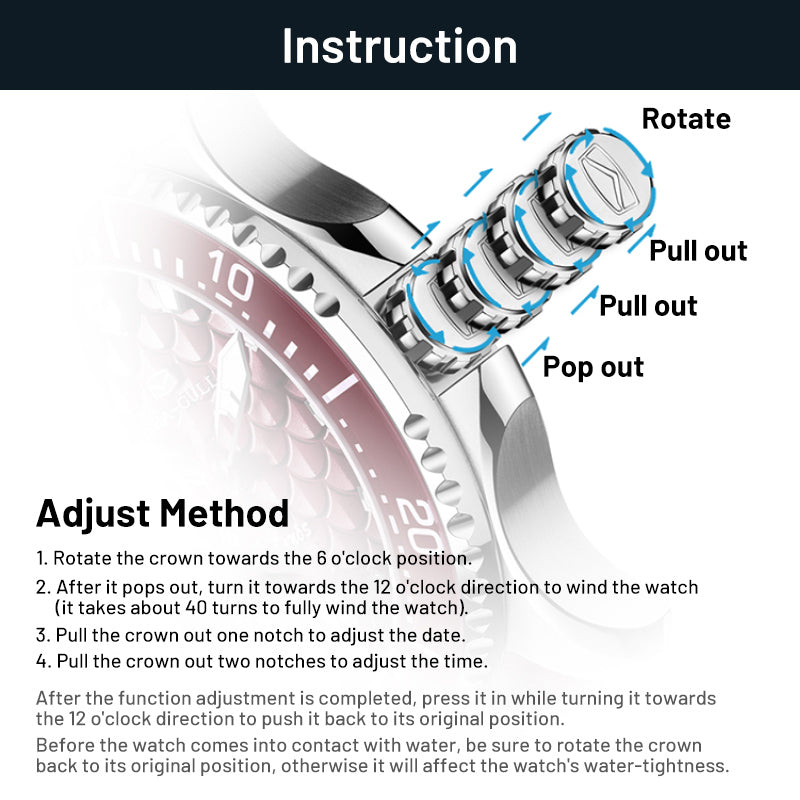 Instruction

Rotate

Pull out

Pull out

Pop out

10

20

Adjust Method

1. Rotate the crown towards the 6 o'clock position.

2. After it pops out, turn it towards the 12 o'clock direction to wind the watch (it takes about 40 turns to fully wind the watch).

3. Pull the crown out one notch to adjust the date.

4. Pull the crown out two notches to adjust the time.

After the function adjustment is completed, press it in while turning it towards the 12 o'clock direction to push it back to its original position.

Before the watch comes into contact with water, be sure to rotate the crown back to its original position, otherwise it will affect the watch's water-tightness.