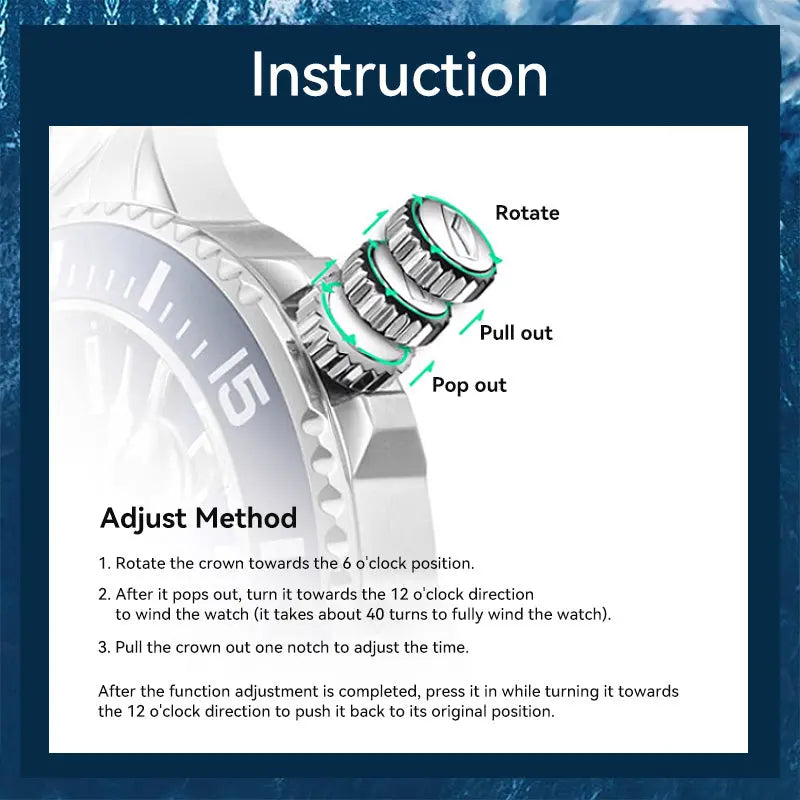 Instruction

Rotate

Pull out

Pop out

15

Adjust Method

1. Rotate the crown towards the 6 o'clock position.

2. After it pops out, turn it towards the 12 o'clock direction to wind the watch (it takes about 40 turns to fully wind the watch).

3. Pull the crown out one notch to adjust the time.

After the function adjustment is completed, press it in while turning it towards the 12 o'clock direction to push it back to its original position.